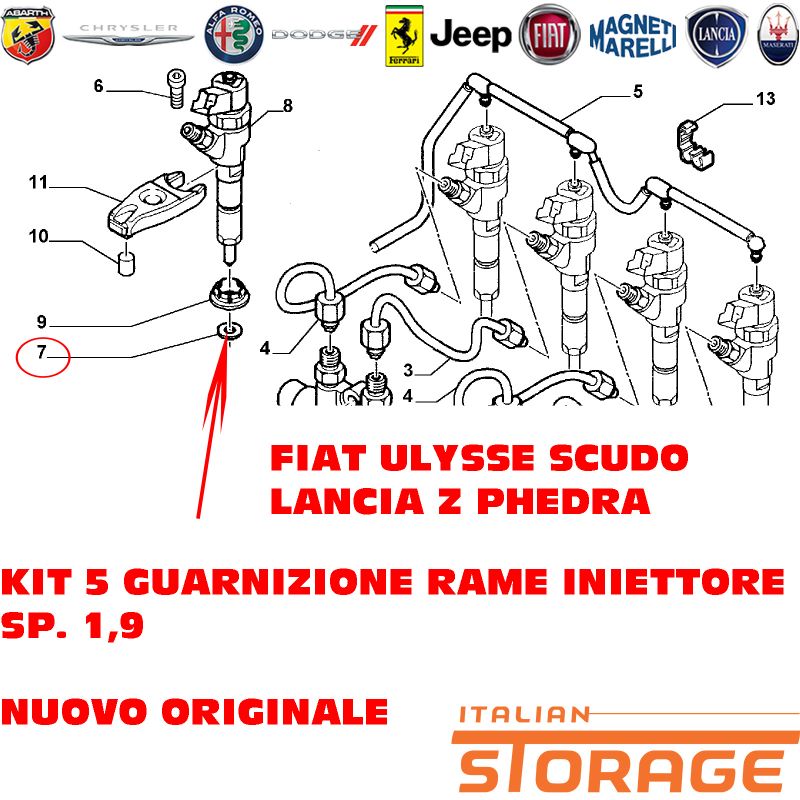 ABARTH CHRYSLER ALFA ROMEO DODGE Ferrari Jeep FIAT MAGNETI MARELLI LANCIA MASERATI

6
8
5
13
11
10
9
7
4
3
4

FIAT ULYSSE SCUDO
LANCIA Z PHEDRA

KIT 5 GUARNIZIONE RAME INIETTORE SP. 1,9

NUOVO ORIGINALE

ITALIAN
STORAGE